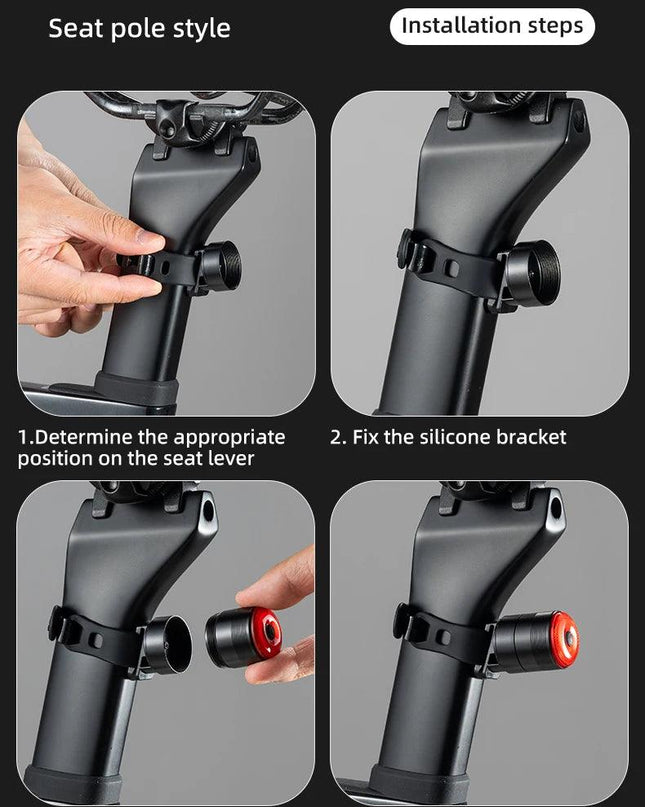 Seat pole style

Installation steps

1.Determine the appropriate position on the seat lever

2. Fix the silicone bracket