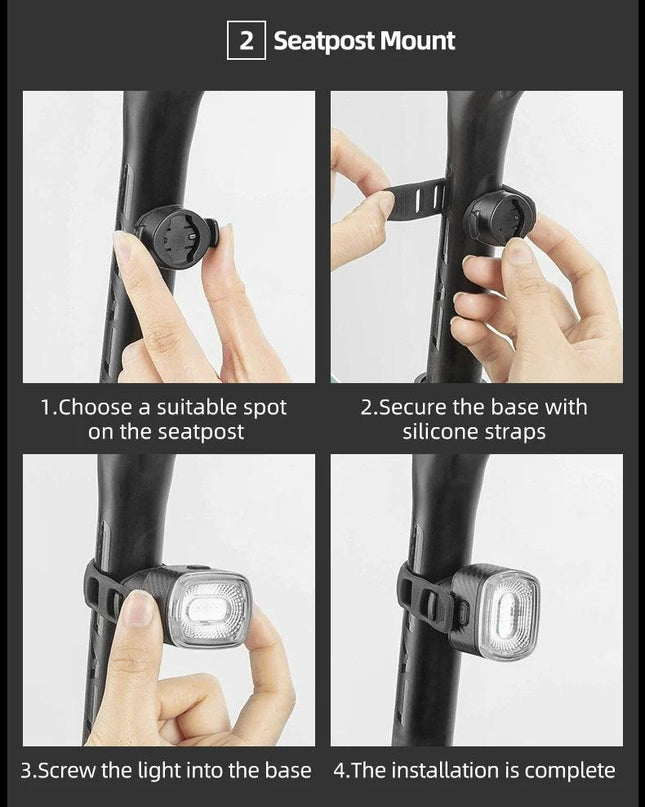 2 Seatpost Mount

1.Choose a suitable spot on the seatpost

2.Secure the base with silicone straps

3.Screw the light into the base

4.The installation is complete