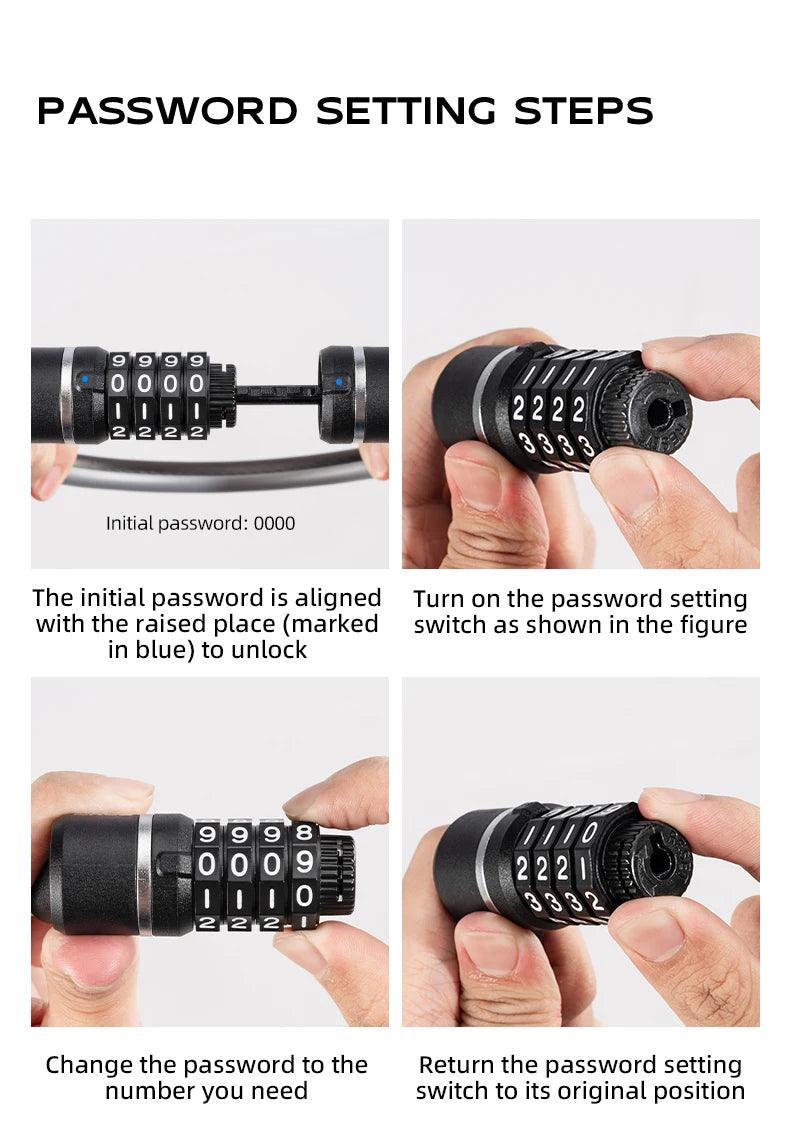 PASSWORD SETTING STEPS

9 9 9 9
0 0 0 0
1 1 1 1
2 2 2 2

Initial password: 0000

The initial password is aligned with the raised place (marked in blue) to unlock

1 1 1 1
2 2 2 2
3 3 3 3

Turn on the password setting switch as shown in the figure

9 9 9 8
0 0 0 9
1 1 1 0
2 2 2 1

Change the password to the number you need

1 1 1 0
2 2 2 1
3 3 3 2

Return the password setting switch to its original position