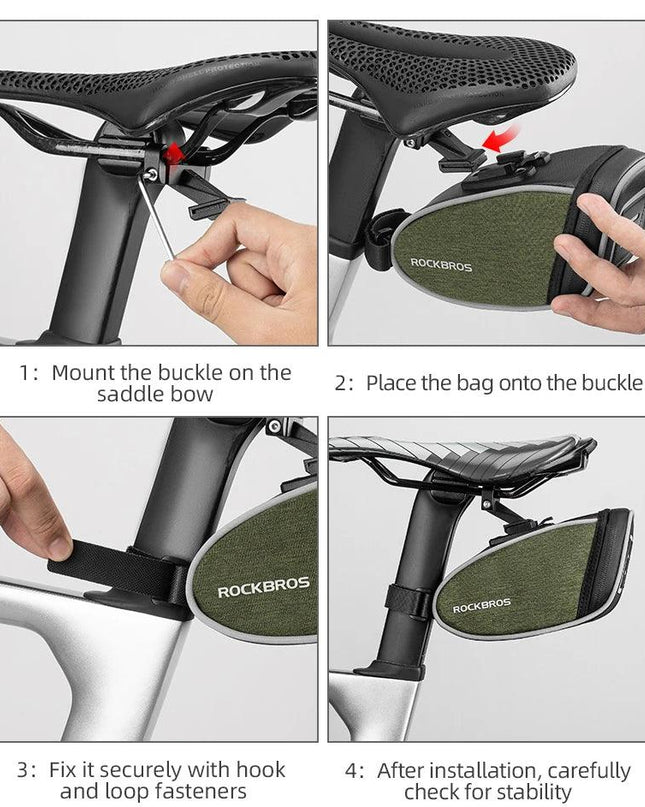 ROCKBROS

1: Mount the buckle on the saddle bow

2: Place the bag onto the buckle

ROCKBROS

ROCKBROS

3: Fix it securely with hook and loop fasteners

4: After installation, carefully check for stability