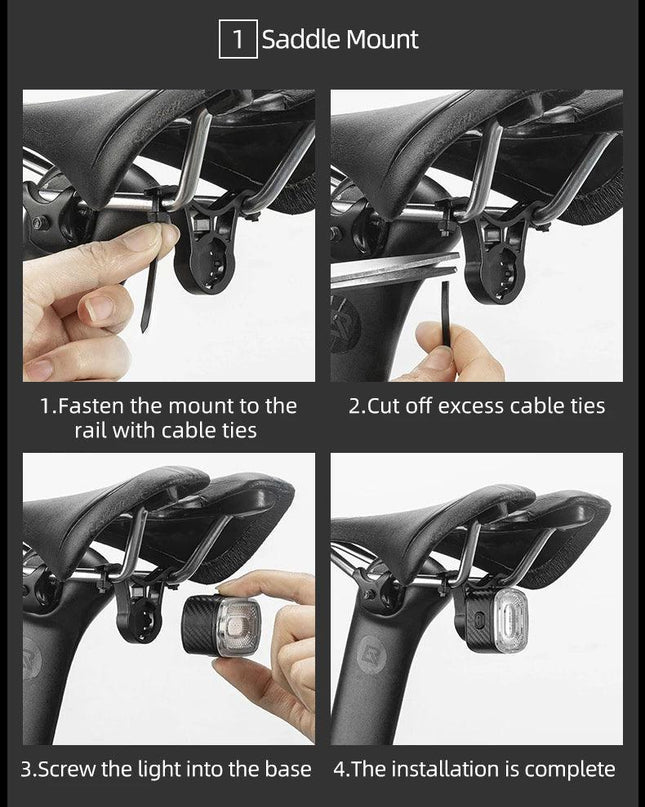 1 Saddle Mount

1.Fasten the mount to the rail with cable ties

2.Cut off excess cable ties

3.Screw the light into the base

4.The installation is complete