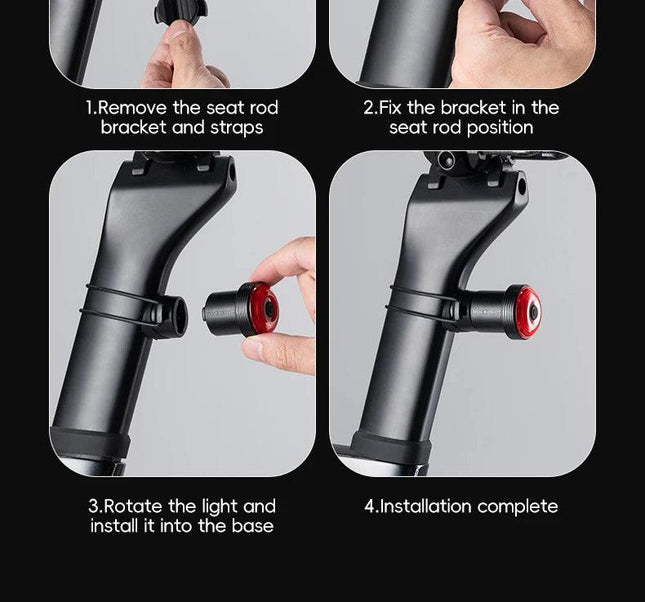 1.Remove the seat rod bracket and straps

2.Fix the bracket in the seat rod position

3.Rotate the light and install it into the base

4.Installation complete