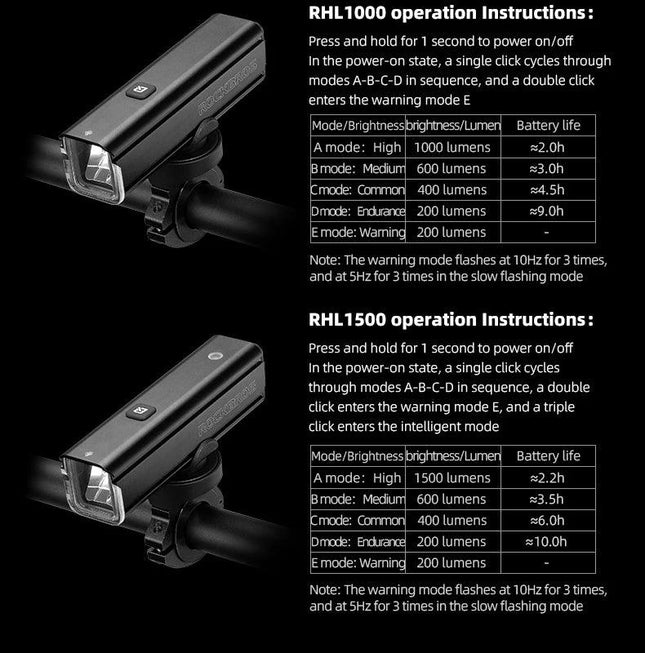 ROCKBROS

RHL1000 operation Instructions:

Press and hold for 1 second to power on/off
In the power-on state, a single click cycles through modes A-B-C-D in sequence, and a double click enters the warning mode E

| Mode/Brightness | brightness/Lumen | Battery life |
|---|---|---|
| A mode: High | 1000 lumens | ≈2.0h |
| B mode: Medium | 600 lumens | ≈3.0h |
| C mode: Common | 400 lumens | ≈4.5h |
| D mode: Endurance | 200 lumens | ≈9.0h |
| E mode: Warning | 200 lumens | - |

Note: The warning mode flashes at 10Hz for 3 times, and at 5Hz for 3 times in the slow flashing mode

ROCKBROS

RHL1500 operation Instructions:

Press and hold for 1 second to power on/off
In the power-on state, a single click cycles through modes A-B-C-D in sequence, a double click enters the warning mode E, and a triple click enters the intelligent mode

| Mode/Brightness | brightness/Lumen | Battery life |
|---|---|---|
| A mode: High | 1500 lumens | ≈2.2h |
| B mode: Medium | 600 lumens | ≈3.5h |
| C mode: Common | 400 lumens | ≈6.0h |
| D mode: Endurance | 200 lumens | ≈10.0h |
| E mode: Warning | 200 lumens | - |

Note: The warning mode flashes at 10Hz for 3 times, and at 5Hz for 3 times in the slow flashing mode