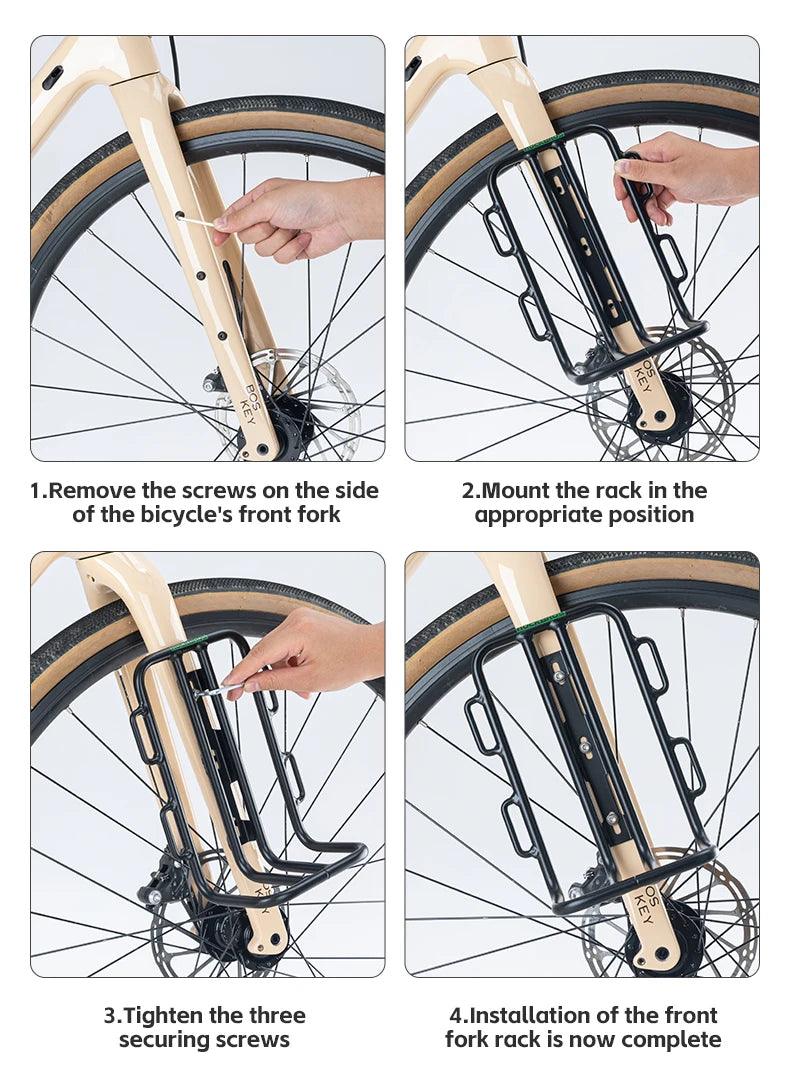 BOS KEY

1.Remove the screws on the side of the bicycle's front fork

OS KEY

2.Mount the rack in the appropriate position

KEY

3.Tighten the three securing screws

OS KEY

4.Installation of the front fork rack is now complete