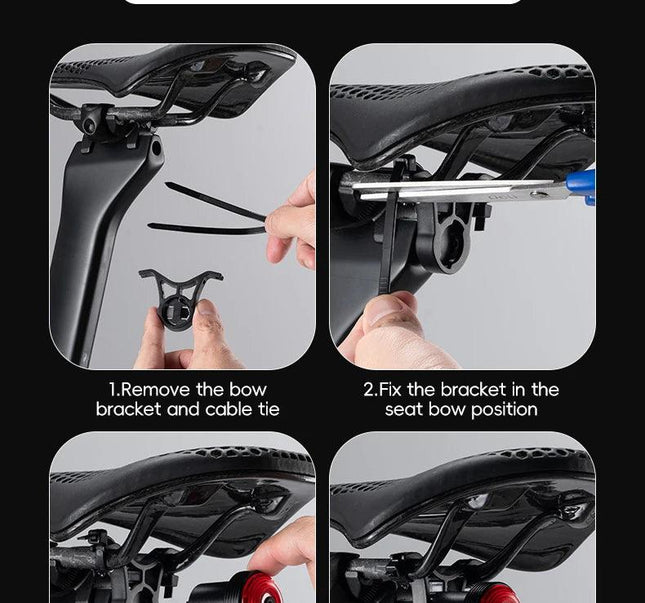 1.Remove the bow bracket and cable tie

2.Fix the bracket in the seat bow position