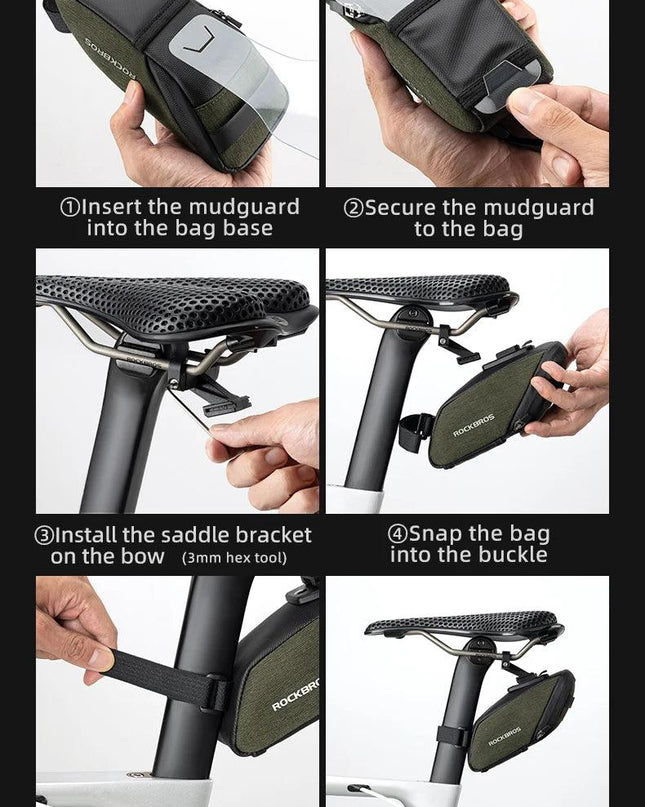 ROCKBROS

①Insert the mudguard into the bag base

②Secure the mudguard to the bag

ROCKBROS

③Install the saddle bracket on the bow (3mm hex tool)

④Snap the bag into the buckle

ROCKBRO

ROCKBROS