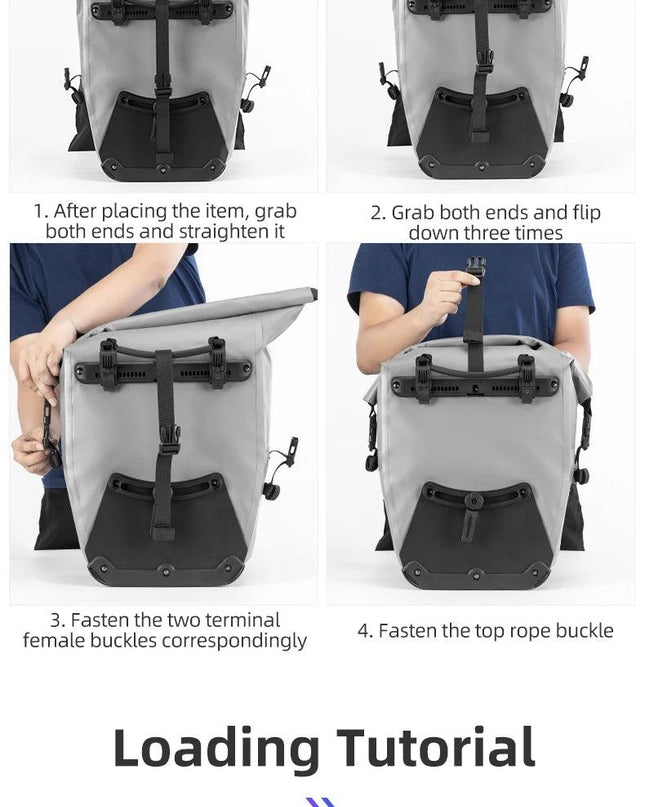 1. After placing the item, grab both ends and straighten it

2. Grab both ends and flip down three times

3. Fasten the two terminal female buckles correspondingly

4. Fasten the top rope buckle

Loading Tutorial