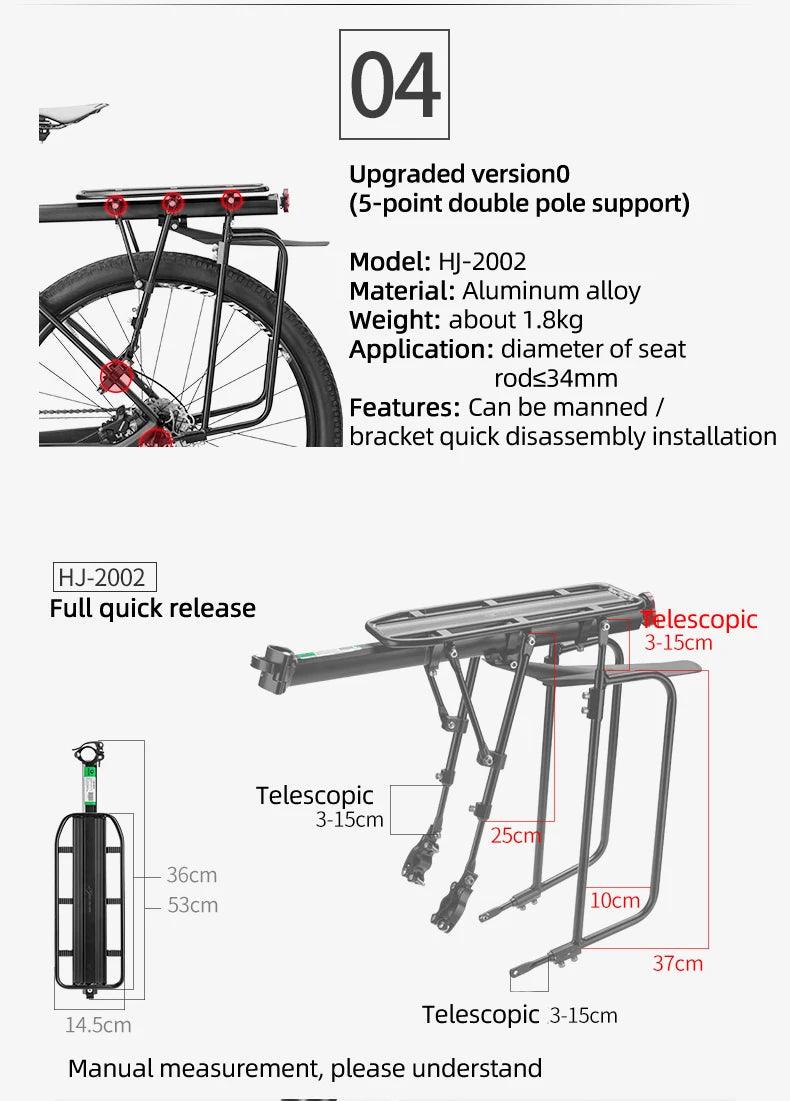 04

Upgraded version0
(5-point double pole support)

Model: HJ-2002
Material: Aluminum alloy
Weight: about 1.8kg
Application: diameter of seat rod≤34mm
Features: Can be manned / bracket quick disassembly installation

HJ-2002
Full quick release

Telescopic
3-15cm

Telescopic
3-15cm

25cm

10cm

37cm

36cm
53cm

14.5cm

Telescopic 3-15cm

Manual measurement, please understand