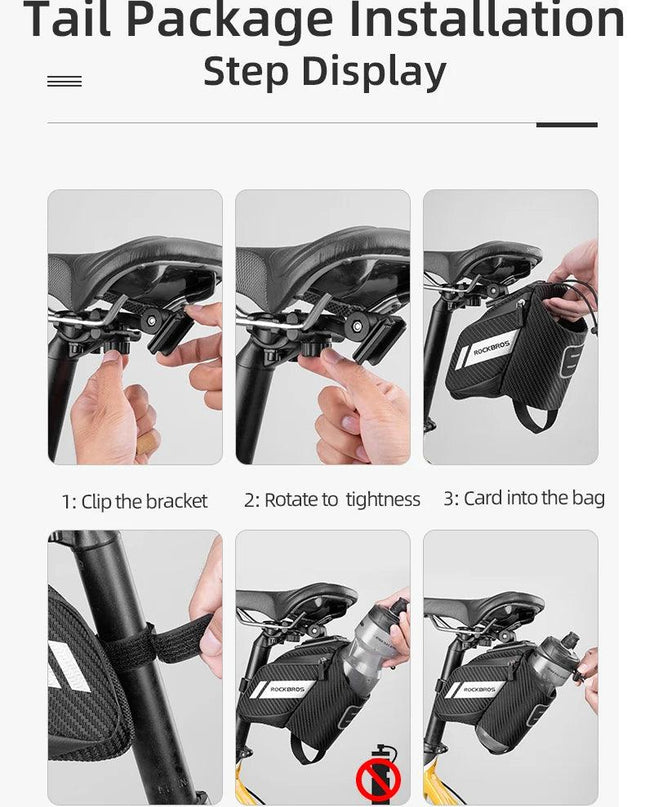 Tail Package Installation

Step Display

ROCKBROS

1: Clip the bracket

2: Rotate to tightness

3: Card into the bag

ROCKBROS

ROCKBROS