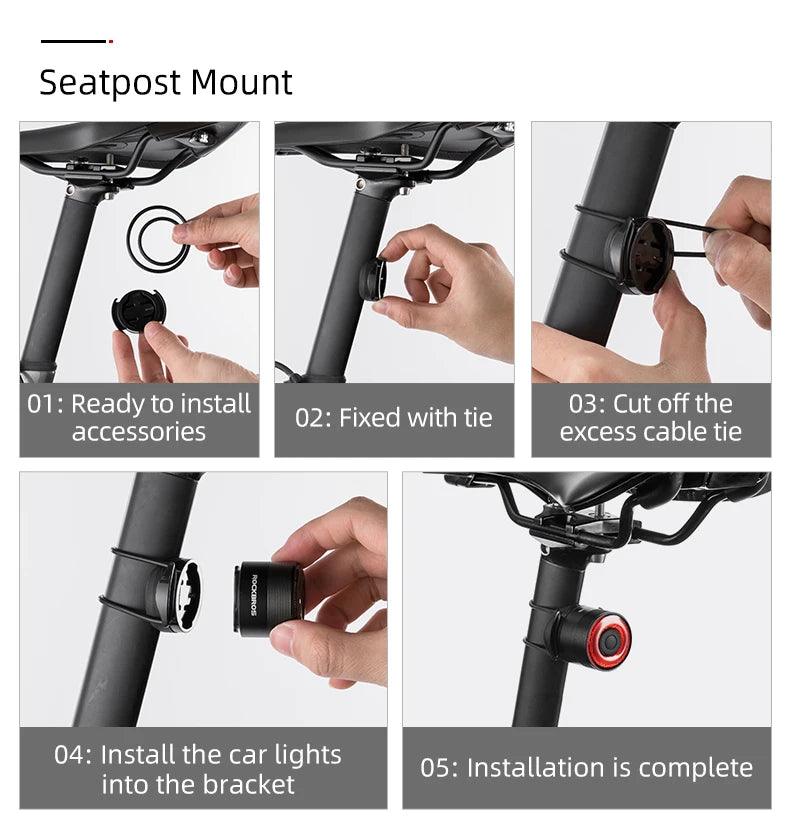 Seatpost Mount

01: Ready to install accessories

02: Fixed with tie

03: Cut off the excess cable tie

ROCKBROS

04: Install the car lights into the bracket

05: Installation is complete